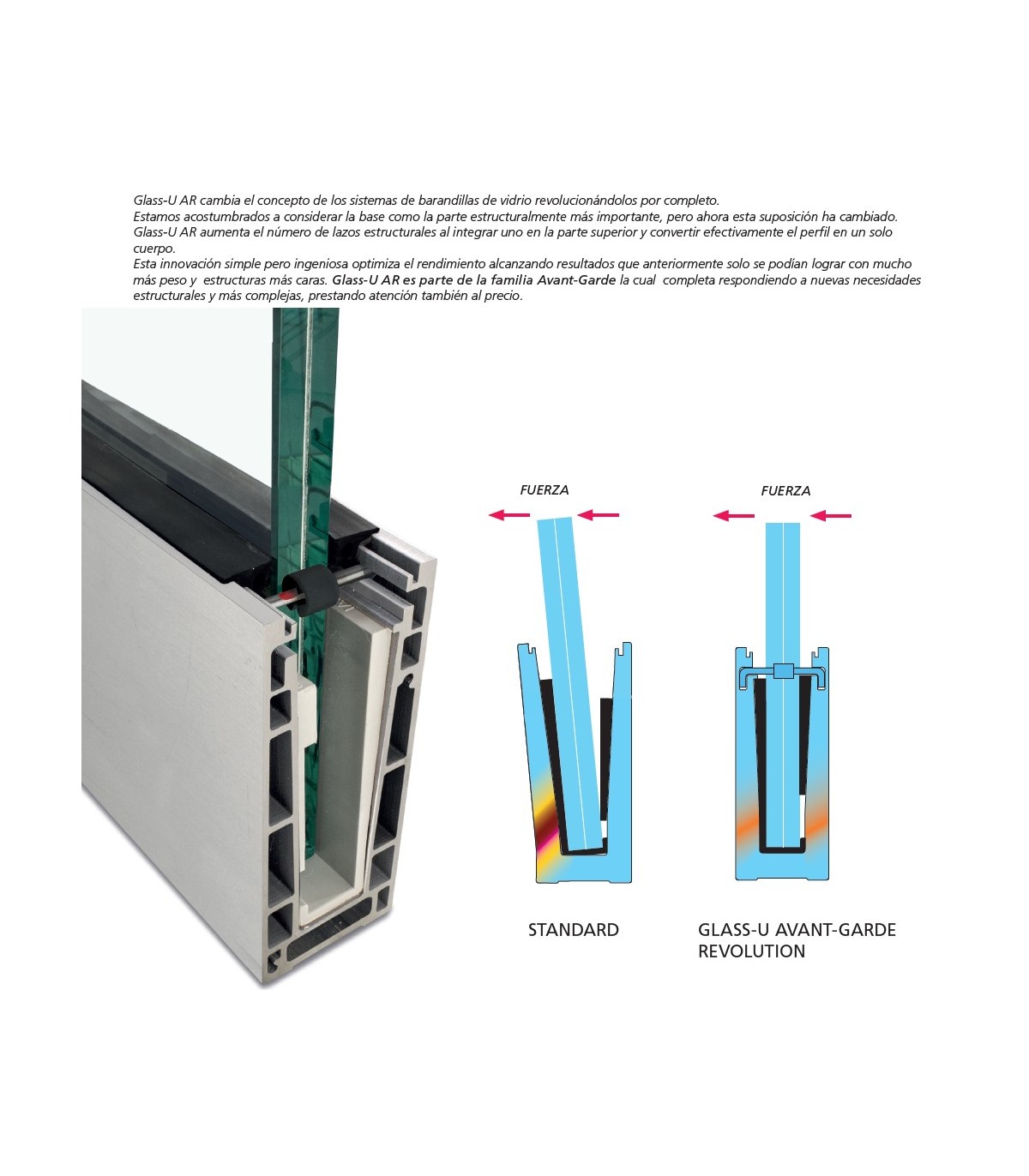 Glass-U AR cambia el concepto de los sistemas de barandillas de vidrio revolucionándolos por completo.
Estamos acostumbrados a considerar la base como la parte estructuralmente más importante, pero ahora esta suposición ha cambiado.
Glass-U AR aumenta el número de lazos estructurales al integrar uno en la parte superior y convertir efectivamente el perfil en un solo cuerpo.
Esta innovación simple pero ingeniosa optimiza el rendimiento alcanzando resultados que anteriormente solo se podían lograr con mucho más peso y estructuras más caras. Glass-U AR es parte de la familia Avant-Garde la cual completa respondiendo a nuevas necesidades estructurales y más complejas, prestando atención también al precio.

FUERZA

FUERZA

STANDARD

GLASS-U AVANT-GARDE REVOLUTION