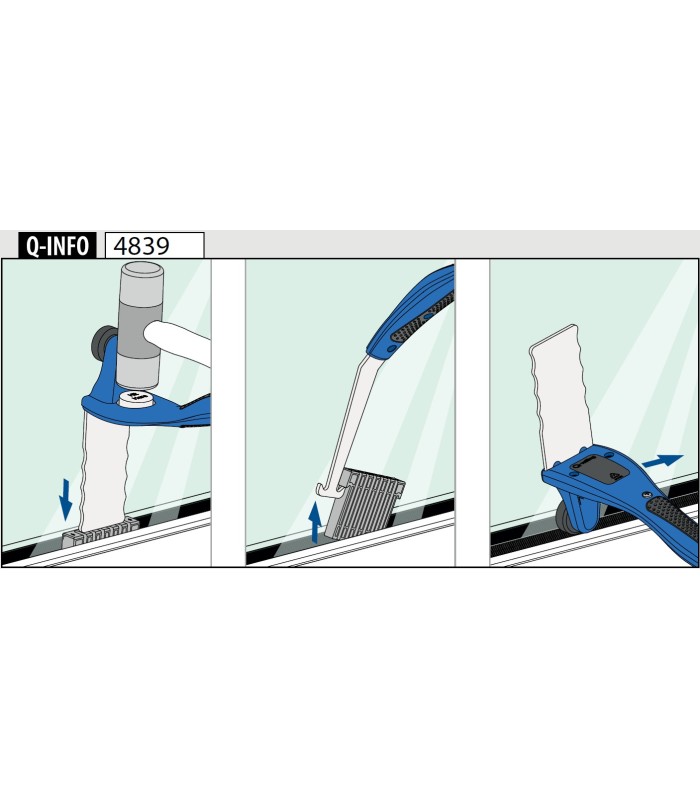 Q-INFO 4839