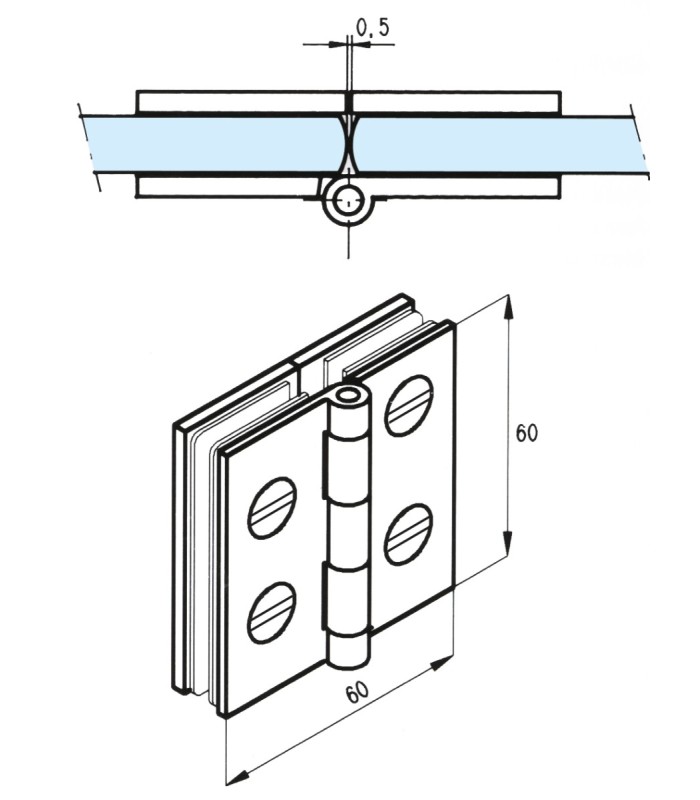 0,5

60

60