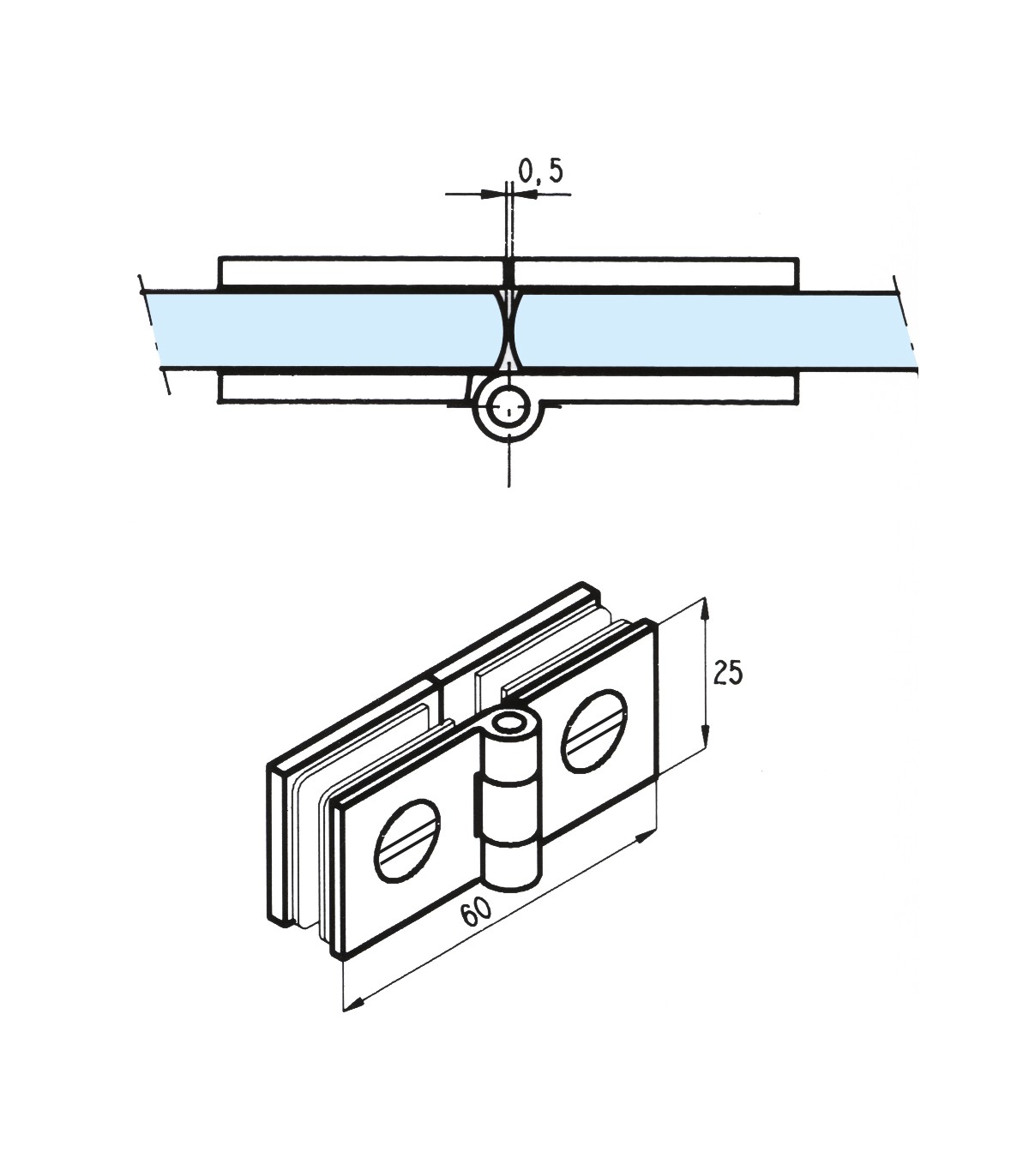 0,5

25

60