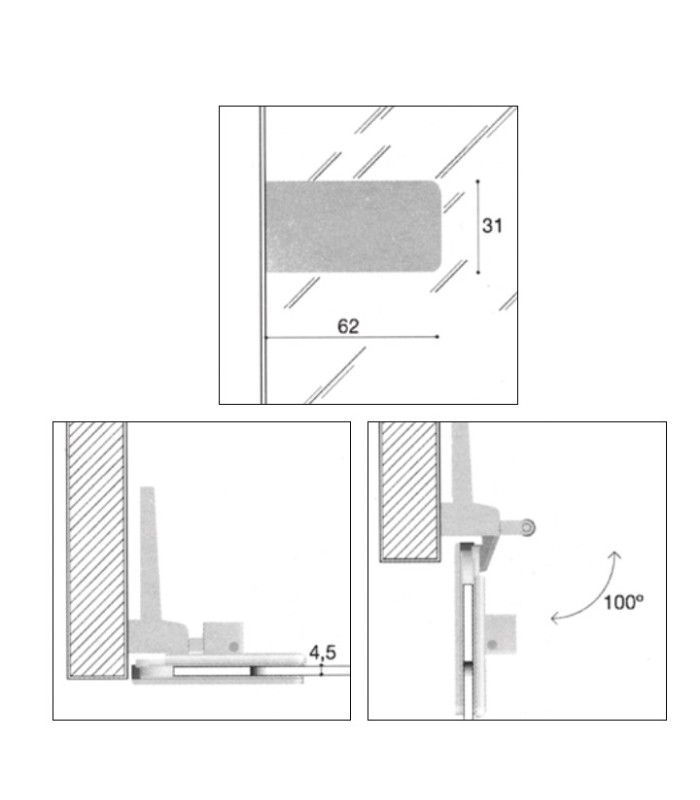 31

62

4,5

100º