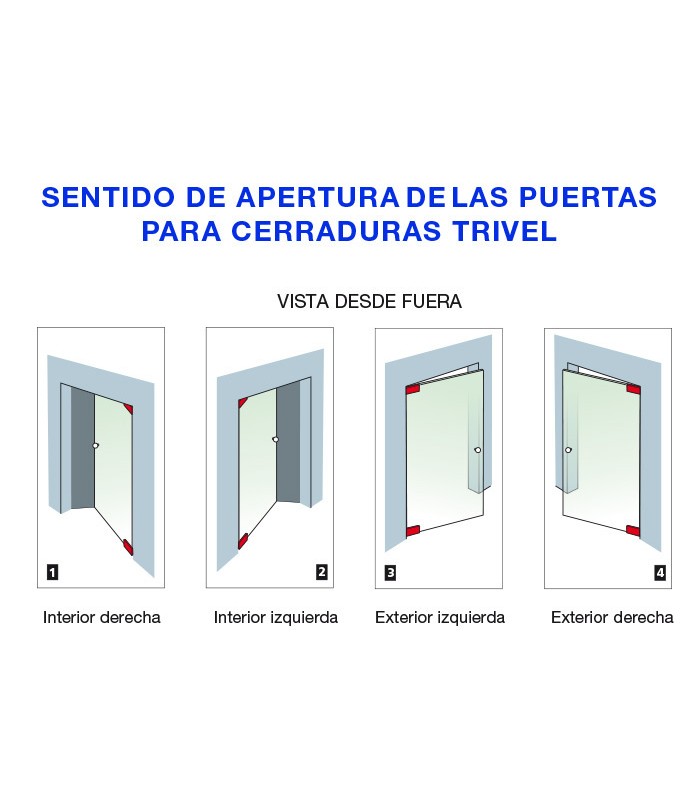 SENTIDO DE APERTURA DE LAS PUERTAS PARA CERRADURAS TRIVEL

VISTA DESDE FUERA

1
Interior derecha

2
Interior izquierda

3
Exterior izquierda

4
Exterior derecha