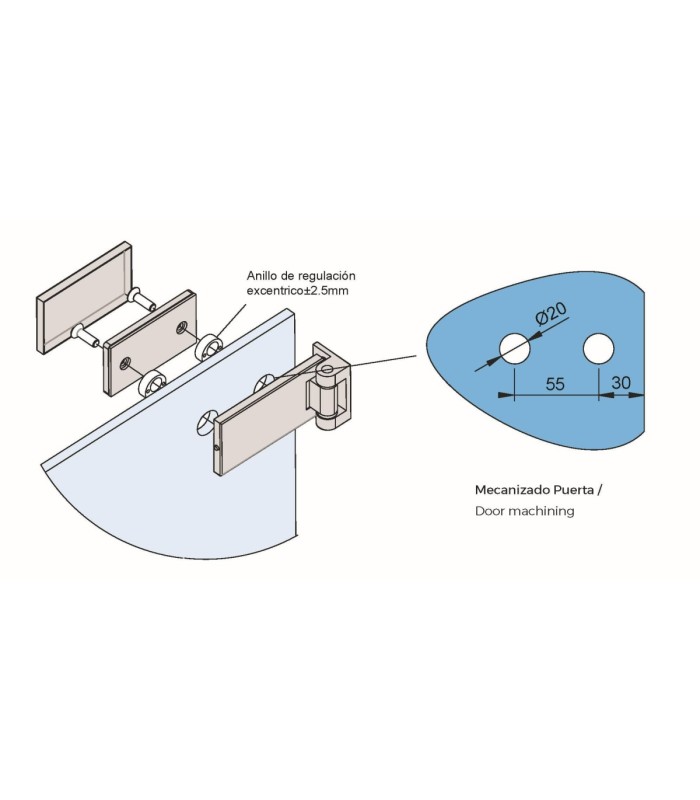 Anillo de regulación excentrico±2.5mm

Ø20

55

30

Mecanizado Puerta /
Door machining