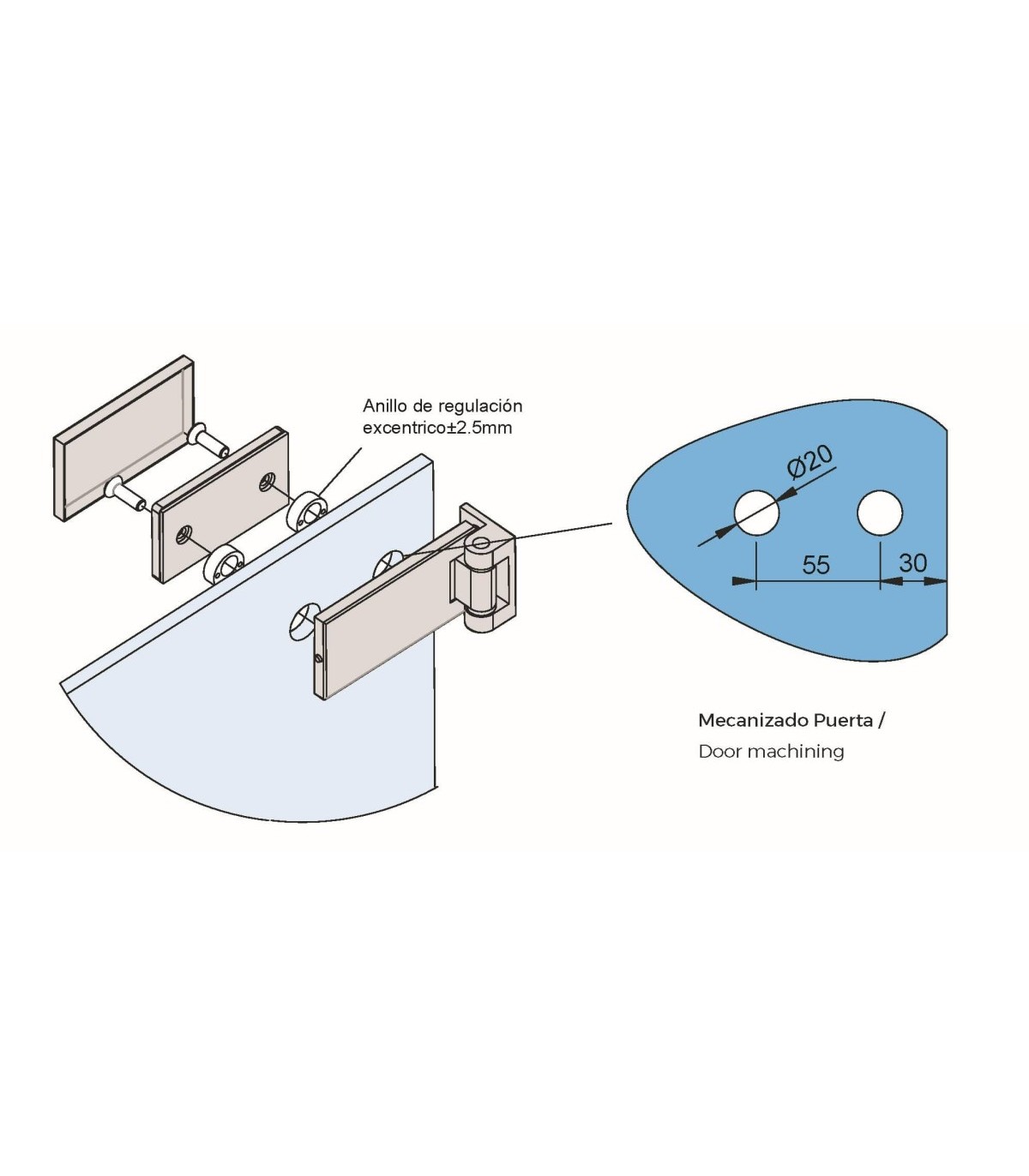 Anillo de regulación excentrico±2.5mm

Ø20

55

30

Mecanizado Puerta /
Door machining