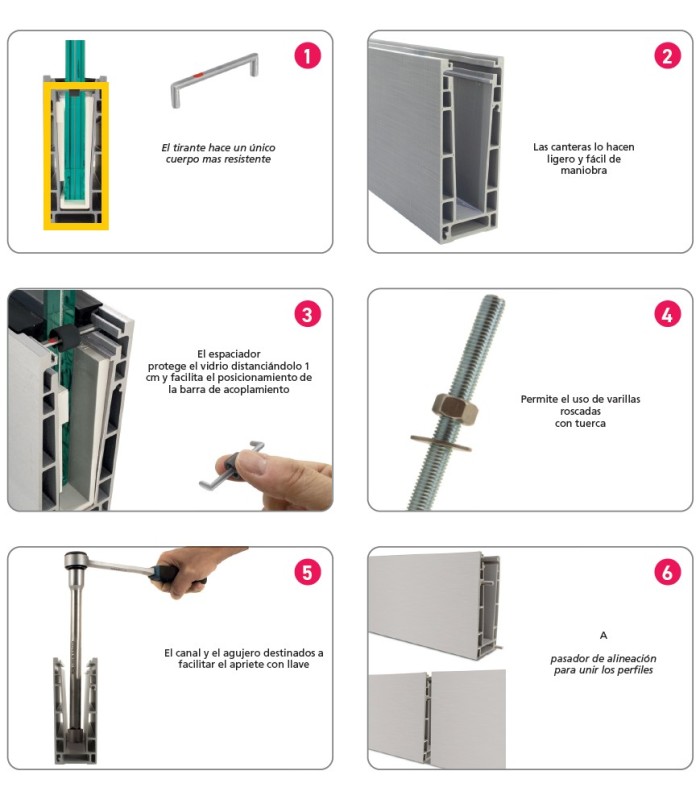 1

El tirante hace un único cuerpo mas resistente

2

Las canteras lo hacen ligero y fácil de maniobra

3

El espaciador protege el vidrio distanciándolo 1 cm y facilita el posicionamiento de la barra de acoplamiento

4

Permite el uso de varillas roscadas con tuerca

5

El canal y el agujero destinados a facilitar el apriete con llave

6

A

pasador de alineación para unir los perfiles