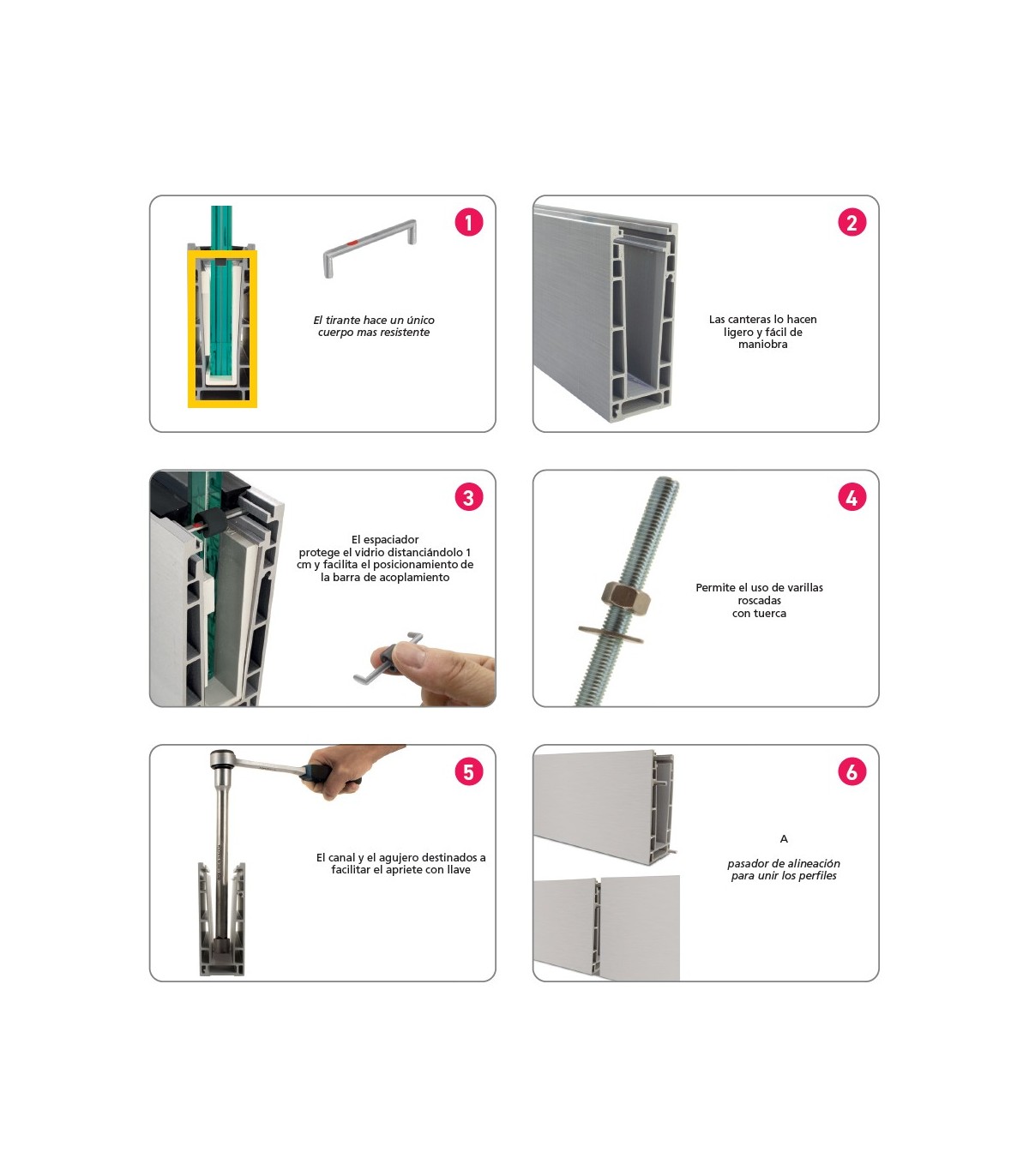 1

El tirante hace un único cuerpo mas resistente

2

Las canteras lo hacen ligero y fácil de maniobra

3

El espaciador protege el vidrio distanciándolo 1 cm y facilita el posicionamiento de la barra de acoplamiento

4

Permite el uso de varillas roscadas con tuerca

5

El canal y el agujero destinados a facilitar el apriete con llave

6

A

pasador de alineación para unir los perfiles