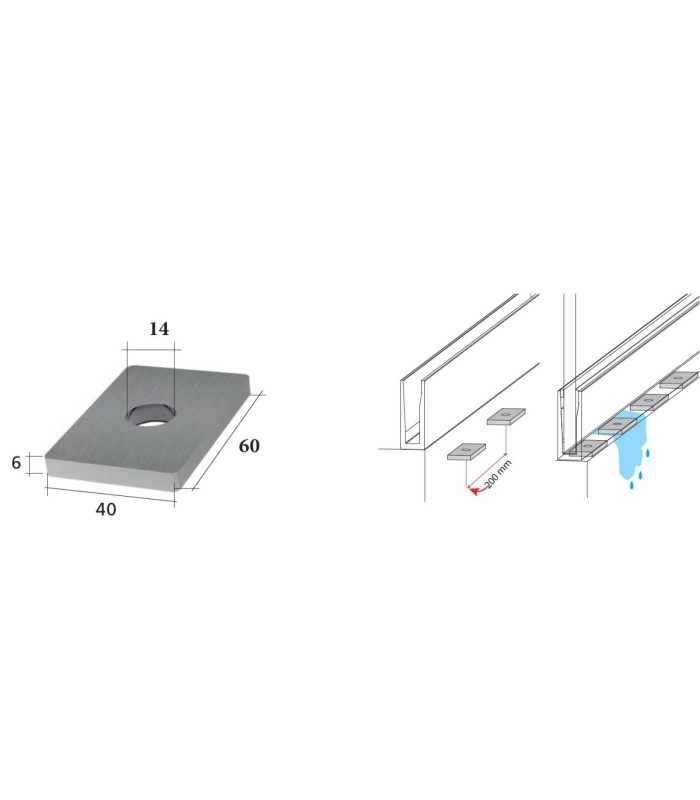 14
60
6
40
200 mm